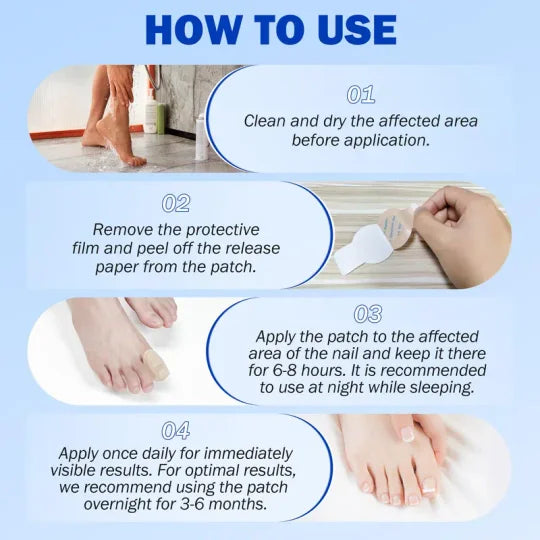 HOW TO USE

01
Clean and dry the affected area before application.

02
Remove the protective film and peel off the release paper from the patch.

03
Apply the patch to the affected area of the nail and keep it there for 6-8 hours. It is recommended to use at night while sleeping.

04
Apply once daily for immediately visible results. For optimal results, we recommend using the patch overnight for 3-6 months.